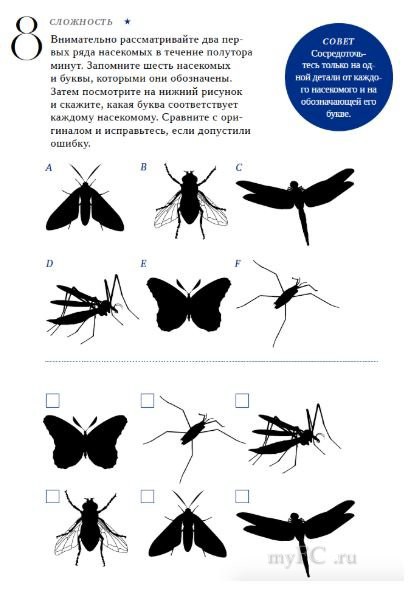 8

СЛОЖНОСТЬ ★

Внимательно рассматривайте два первых ряда насекомых в течение полутора минут. Запомните шесть насекомых и буквы, которыми они обозначены. Затем посмотрите на нижний рисунок и скажите, какая буква соответствует каждому насекомому. Сравните с оригиналом и исправьтесь, если допустили ошибку.

СОВЕТ
Сосредоточьтесь только на одной детали от каждого насекомого и на обозначающей его букве.

A

B

C

D

E

F

myFC .ru